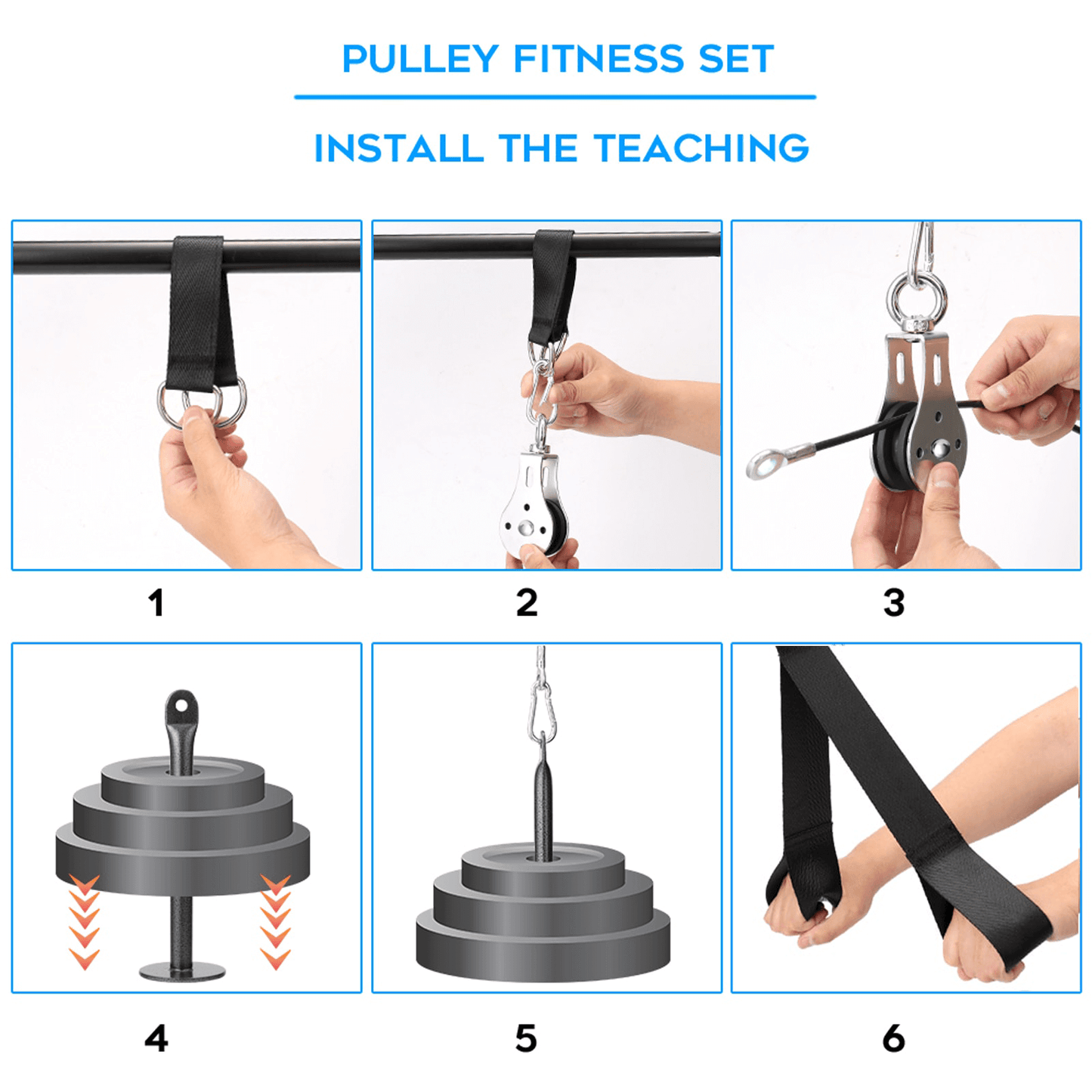 PULLEY FITNESS SET

INSTALL THE TEACHING

1

2

3

4

5

6