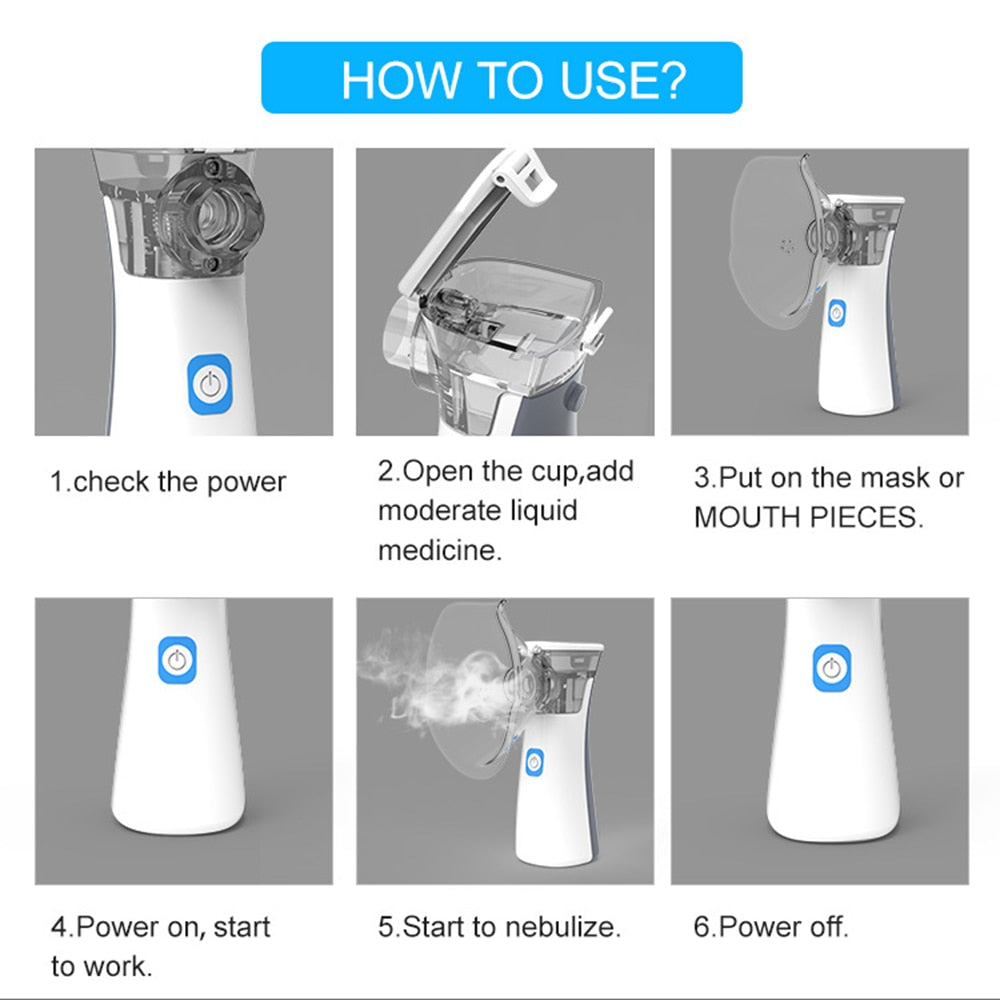 HOW TO USE?

1.check the power

2.Open the cup,add moderate liquid medicine.

3.Put on the mask or MOUTH PIECES.

4.Power on, start to work.

5.Start to nebulize.

6.Power off.