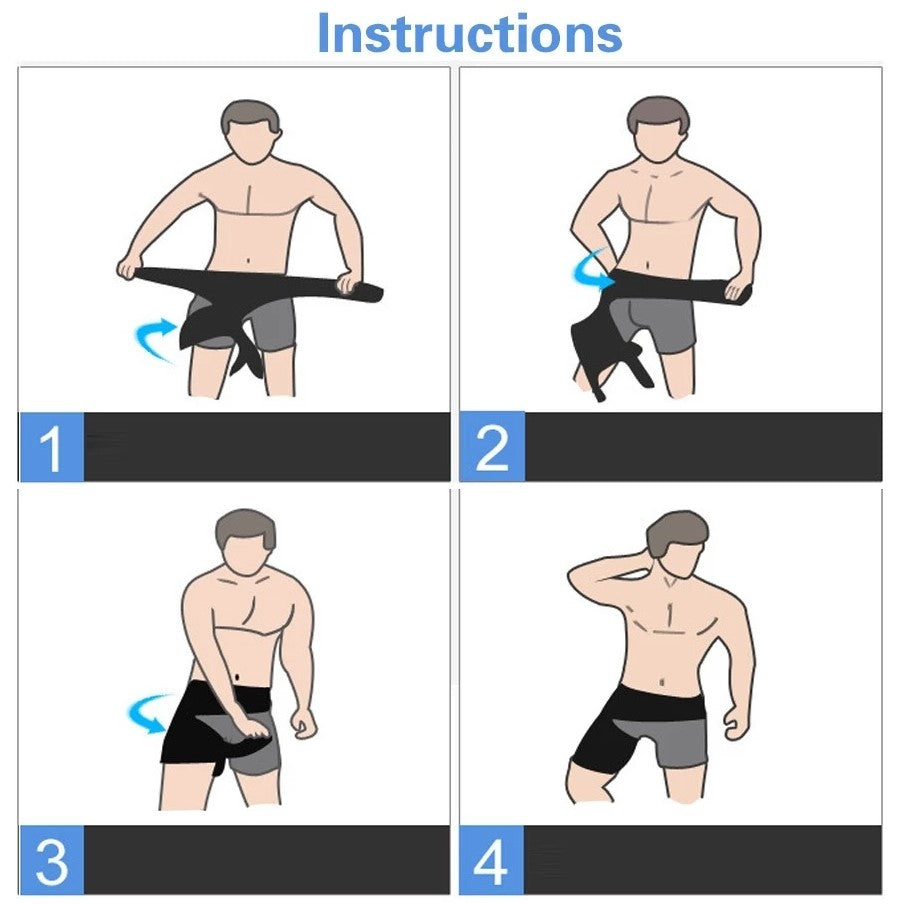 Instructions

1

2

3

4